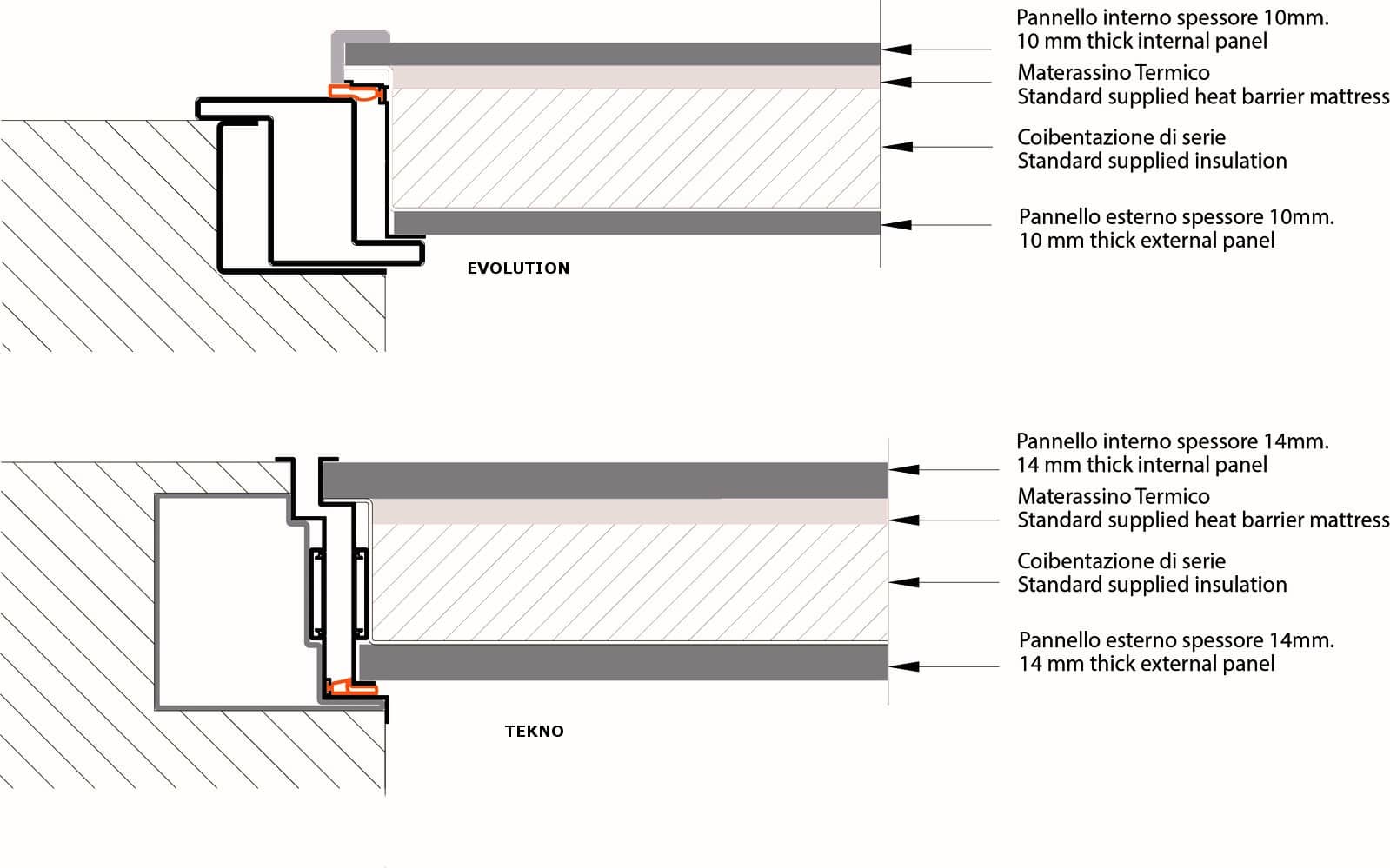 Pannello interno spessore 10mm.
10 mm thick internal panel

Materassino Termico
Standard supplied heat barrier mattress

Coibentazione di serie
Standard supplied insulation

Pannello esterno spessore 10mm.
10 mm thick external panel

EVOLUTION

Pannello interno spessore 14mm.
14 mm thick internal panel

Materassino Termico
Standard supplied heat barrier mattress

Coibentazione di serie
Standard supplied insulation

Pannello esterno spessore 14mm.
14 mm thick external panel

TEKNO